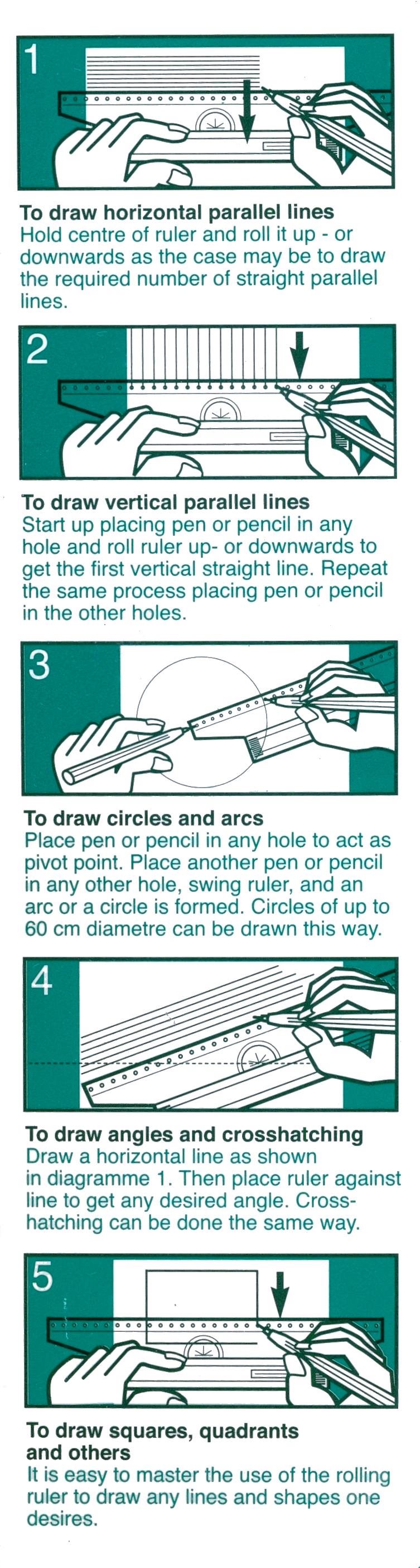 1

To draw horizontal parallel lines
Hold centre of ruler and roll it up - or downwards as the case may be to draw the required number of straight parallel lines.

2

To draw vertical parallel lines
Start up placing pen or pencil in any hole and roll ruler up- or downwards to get the first vertical straight line. Repeat the same process placing pen or pencil in the other holes.

3

To draw circles and arcs
Place pen or pencil in any hole to act as pivot point. Place another pen or pencil in any other hole, swing ruler, and an arc or a circle is formed. Circles of up to 60 cm diametre can be drawn this way.

4

To draw angles and crosshatching
Draw a horizontal line as shown in diagramme 1. Then place ruler against line to get any desired angle. Crosshatching can be done the same way.

5

To draw squares, quadrants and others
It is easy to master the use of the rolling ruler to draw any lines and shapes one desires.