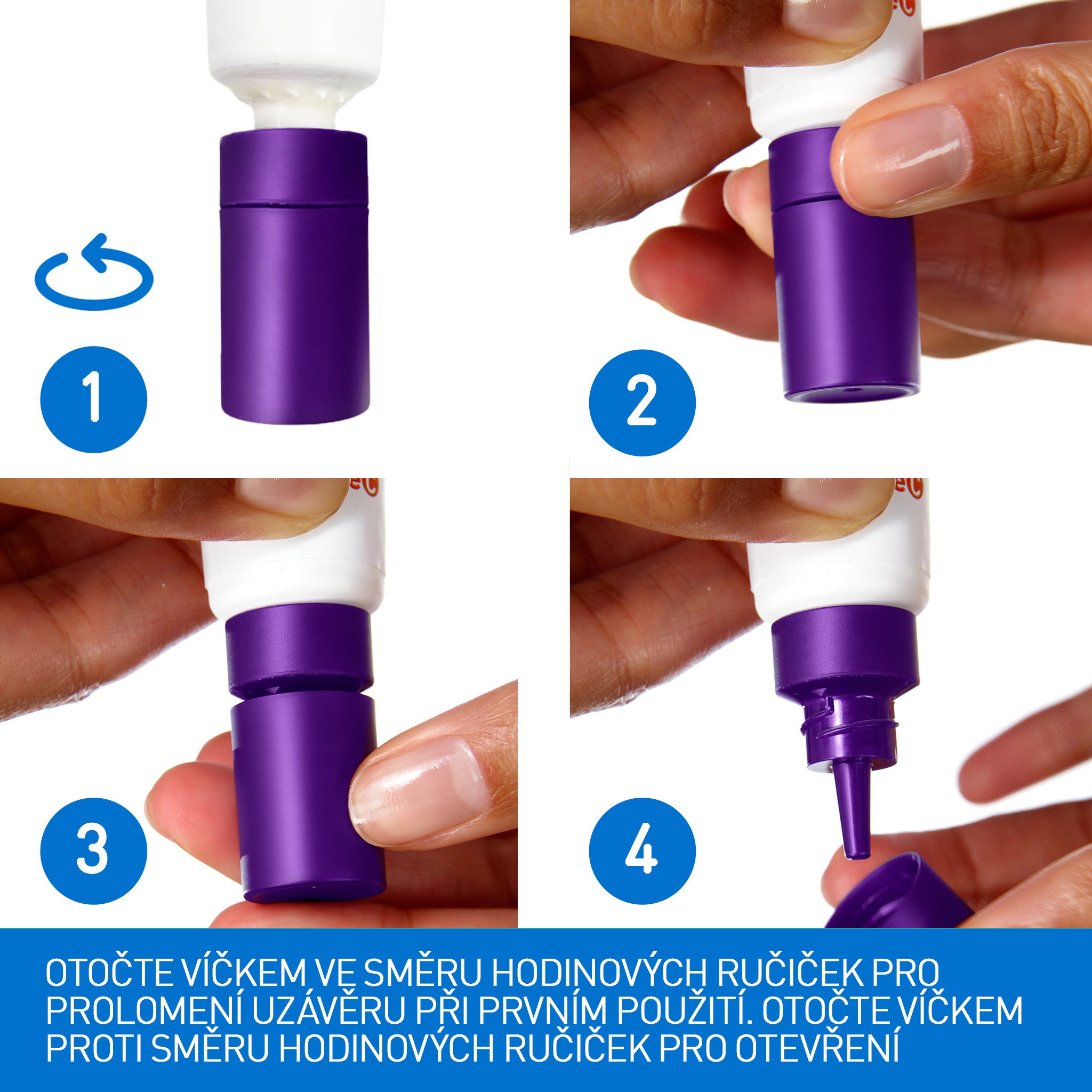 1

2

3

4

OTOČTE VÍČKEM VE SMĚRU HODINOVÝCH RUČIČEK PRO PROLOMENÍ UZÁVĚRU PŘI PRVNÍM POUŽITÍ. OTOČTE VÍČKEM PROTI SMĚRU HODINOVÝCH RUČIČEK PRO OTEVŘENÍ