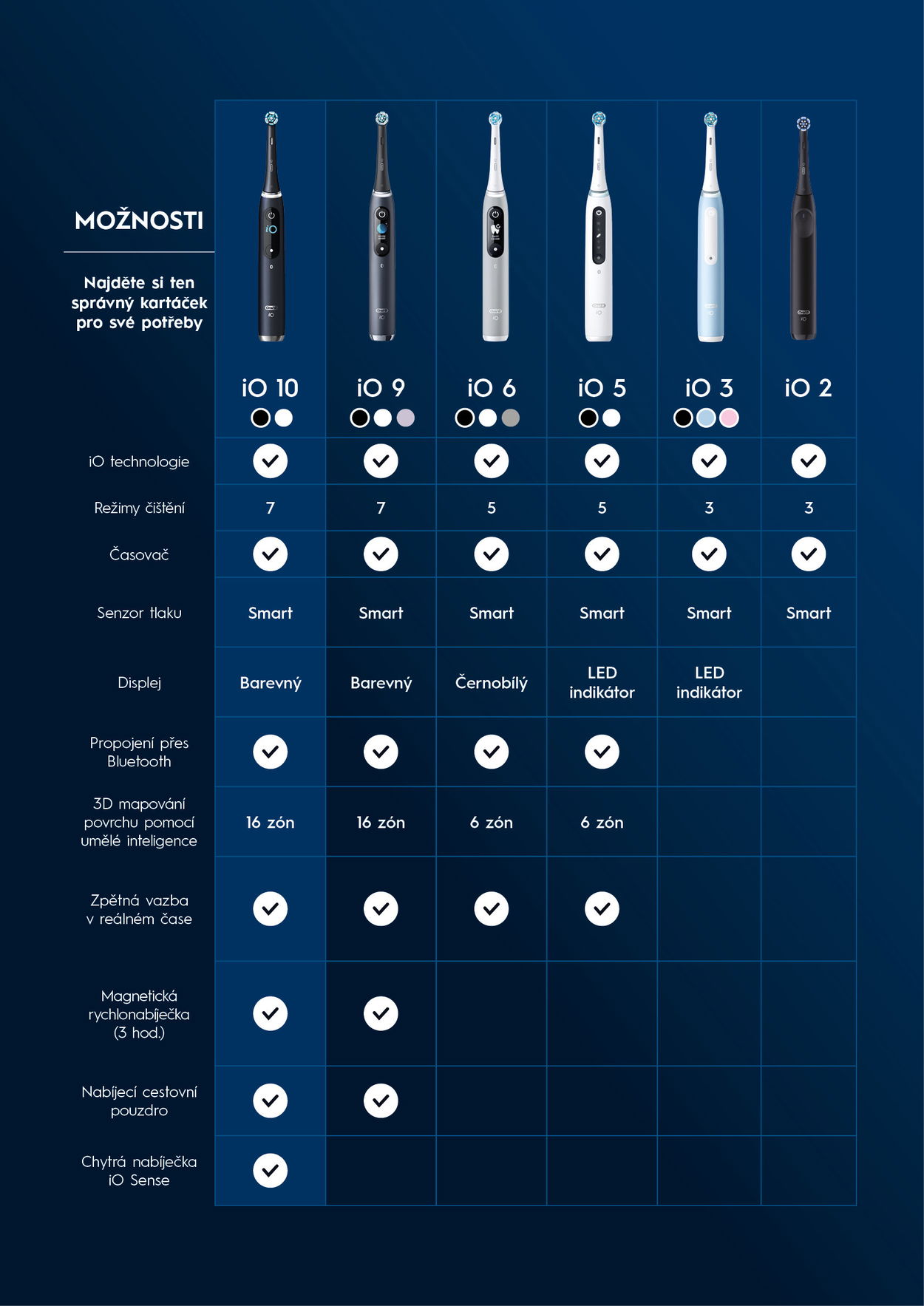 MOŽNOSTI

Najděte si ten správný kartáček pro své potřeby

| | iO 10 | iO 9 | iO 6 | iO 5 | iO 3 | iO 2 |
|---|---|---|---|---|---|---|
| iO technologie | ✓ | ✓ | ✓ | ✓ | ✓ | ✓ |
| Režimy čištění | 7 | 7 | 5 | 5 | 3 | 3 |
| Časovač | ✓ | ✓ | ✓ | ✓ | ✓ | ✓ |
| Senzor tlaku | Smart | Smart | Smart | Smart | Smart | Smart |
| Displej | Barevný | Barevný | Černobílý | LED indikátor | LED indikátor | |
| Propojení přes Bluetooth | ✓ | ✓ | ✓ | ✓ | | |
| 3D mapování povrchu pomocí umělé inteligence | 16 zón | 16 zón | 6 zón | 6 zón | | |
| Zpětná vazba v reálném čase | ✓ | ✓ | ✓ | ✓ | | |
| Magnetická rychlonabíječka (3 hod.) | ✓ | ✓ | | | | |
| Nabíjecí cestovní pouzdro | ✓ | ✓ | | | | |
| Chytrá nabíječka iO Sense | ✓ | | | | | |